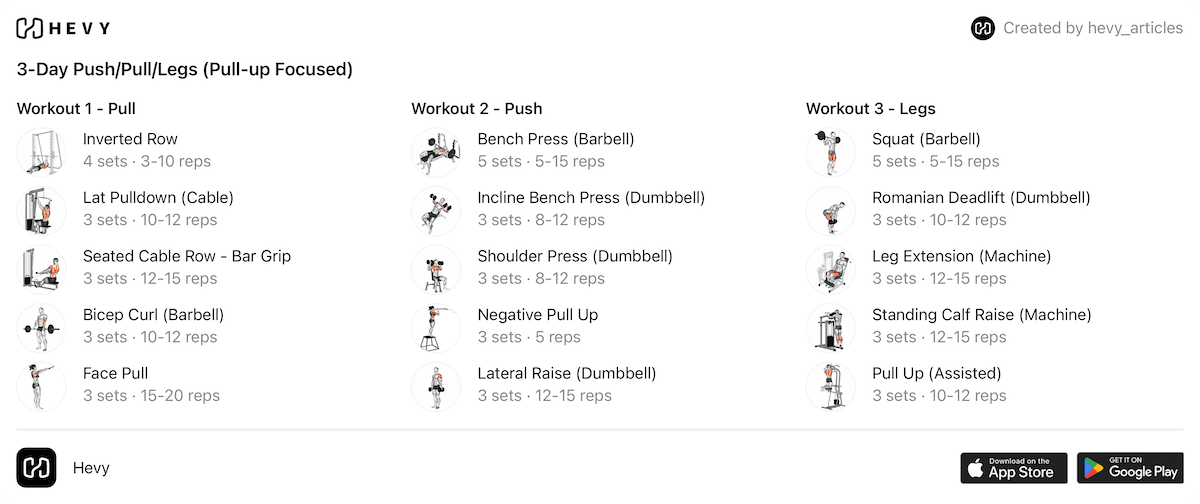 HEVY

Created by hevy_articles

3-Day Push/Pull/Legs (Pull-up Focused)

Workout 1 - Pull

Inverted Row
4 sets · 3-10 reps

Lat Pulldown (Cable)
3 sets · 10-12 reps

Seated Cable Row - Bar Grip
3 sets · 12-15 reps

Bicep Curl (Barbell)
3 sets · 10-12 reps

Face Pull
3 sets · 15-20 reps

Workout 2 - Push

Bench Press (Barbell)
5 sets · 5-15 reps

Incline Bench Press (Dumbbell)
3 sets · 8-12 reps

Shoulder Press (Dumbbell)
3 sets · 8-12 reps

Negative Pull Up
3 sets · 5 reps

Lateral Raise (Dumbbell)
3 sets · 12-15 reps

Workout 3 - Legs

Squat (Barbell)
5 sets · 5-15 reps

Romanian Deadlift (Dumbbell)
3 sets · 10-12 reps

Leg Extension (Machine)
3 sets · 12-15 reps

Standing Calf Raise (Machine)
3 sets · 12-15 reps

Pull Up (Assisted)
3 sets · 10-12 reps

Hevy

Download on the App Store

GET IT ON Google Play